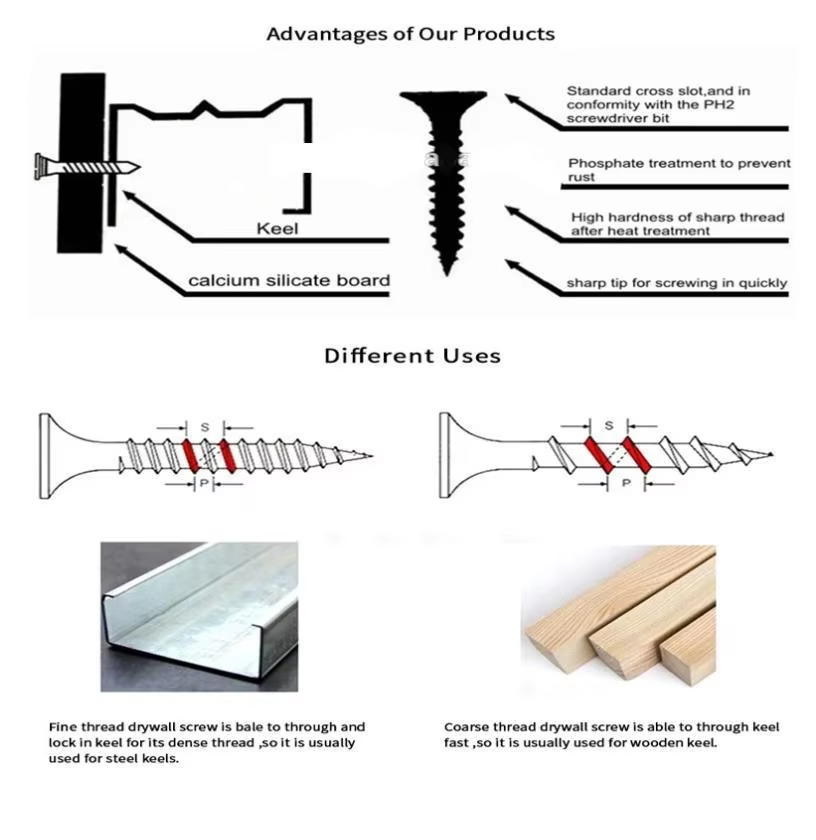 Advantages of Our Products

Keel

calcium silicate board

Standard cross slot,and in conformity with the PH2 screwdriver bit

Phosphate treatment to prevent rust

High hardness of sharp thread after heat treatment

sharp tip for screwing in quickly

Different Uses

S

P

S

P

Fine thread drywall screw is bale to through and lock in keel for its dense thread ,so it is usually used for steel keels.

Coarse thread drywall screw is able to through keel fast ,so it is usually used for wooden keel.